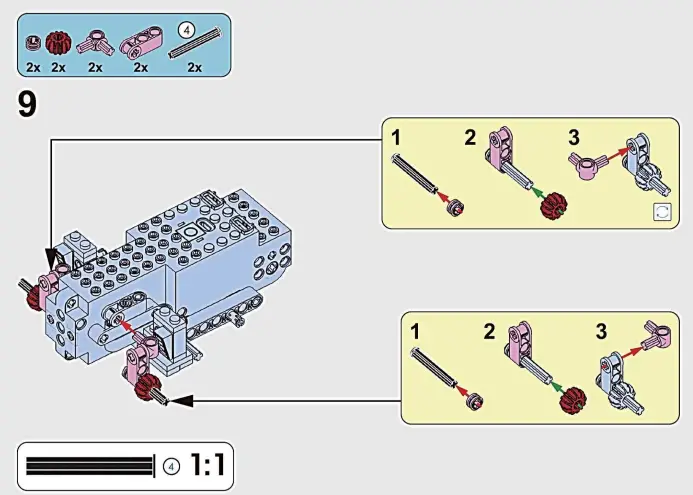 4
2x 2x 2x 2x 2x

9

1 2 3

1 2 3

4 1:1