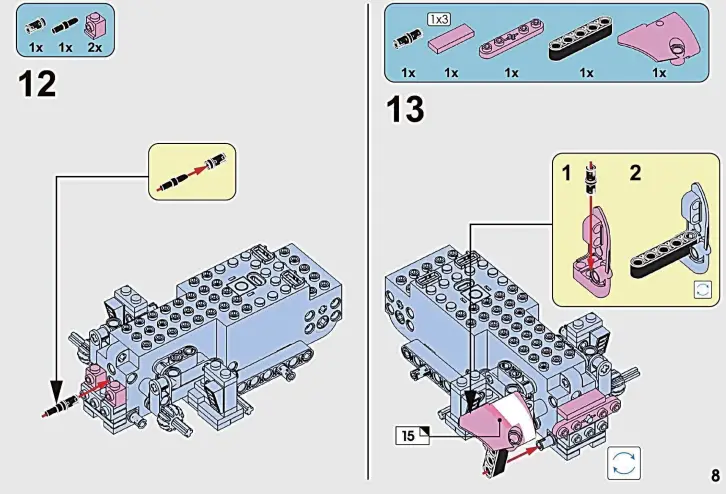 1x 1x 2x

12

1x3

1x 1x 1x 1x 1x

13

1 2

15

8