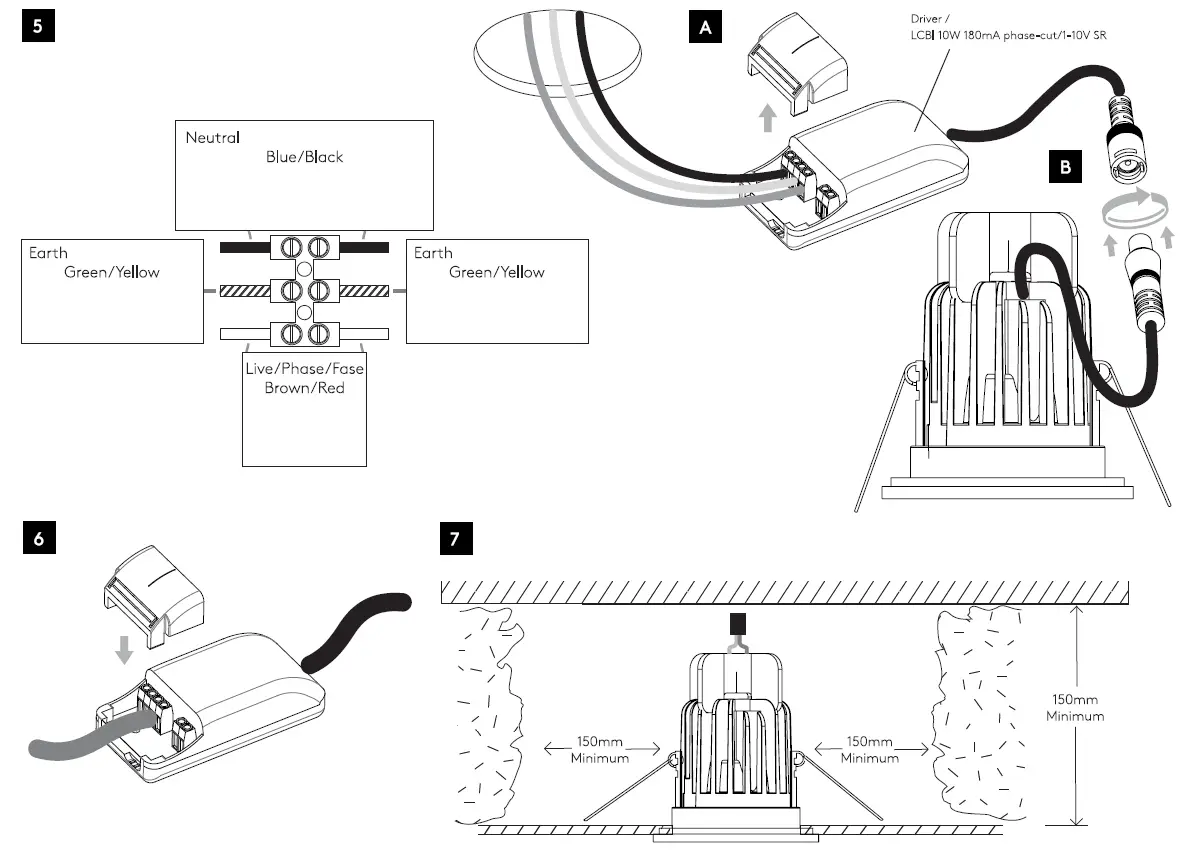 5

Neutral
Blue/Black

Earth
Green/Yellow

Earth
Green/Yellow

Live/Phase/Fase
Brown/Red

A

Driver /
LCBI 10W 180mA phase-cut/1-10V SR

B

6

7

150mm
Minimum

150mm
Minimum

150mm
Minimum