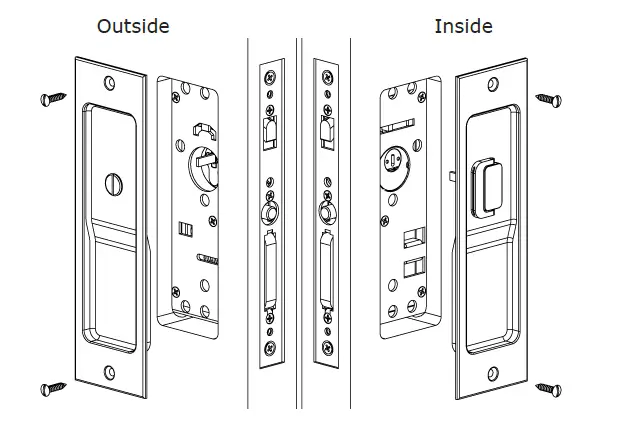 Outside

Inside