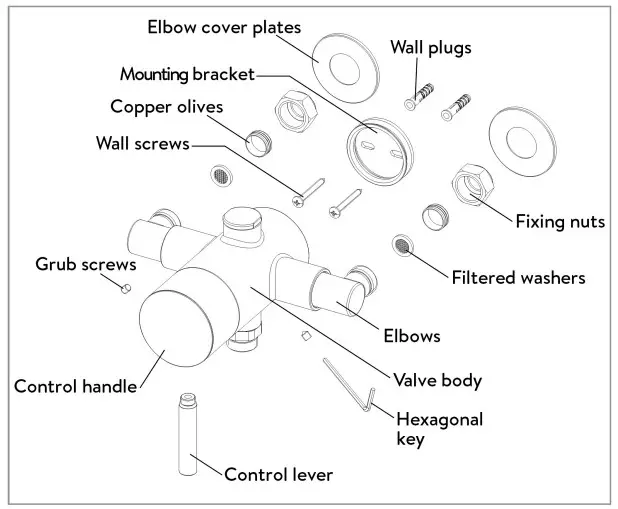 Elbow cover plates
Wall plugs
Mounting bracket
Copper olives
Wall screws
Fixing nuts
Grub screws
Filtered washers
Elbows
Control handle
Valve body
Hexagonal key
Control lever