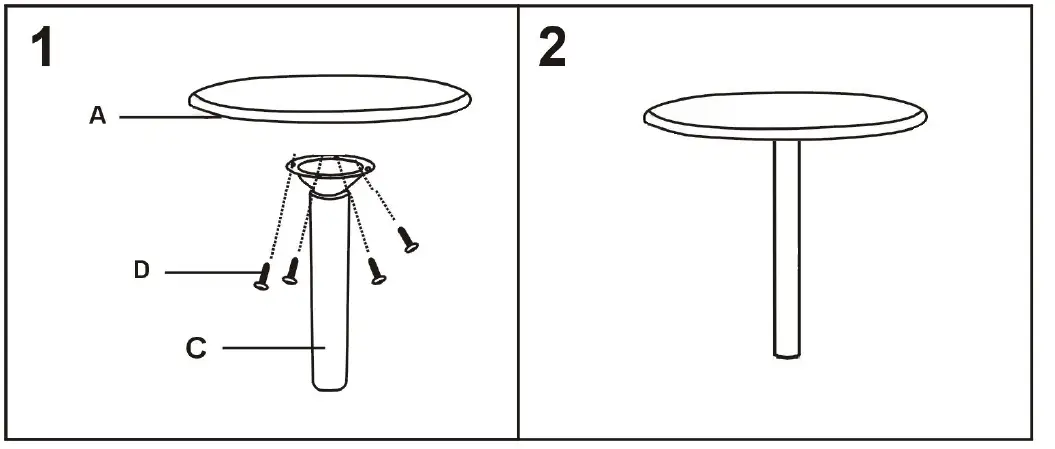 1

A

D

C

2