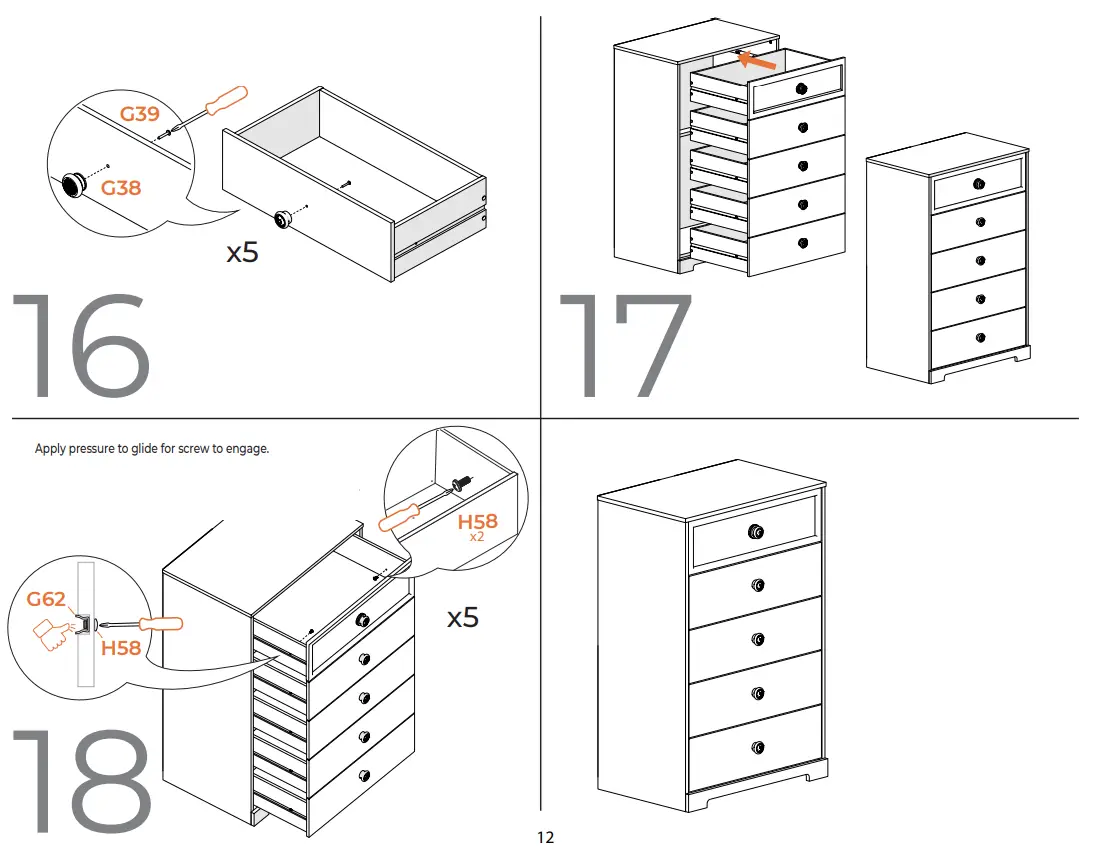 G39
G38
x5
16

17

Apply pressure to glide for screw to engage.

H58
x2
G62
H58
x5
18

12