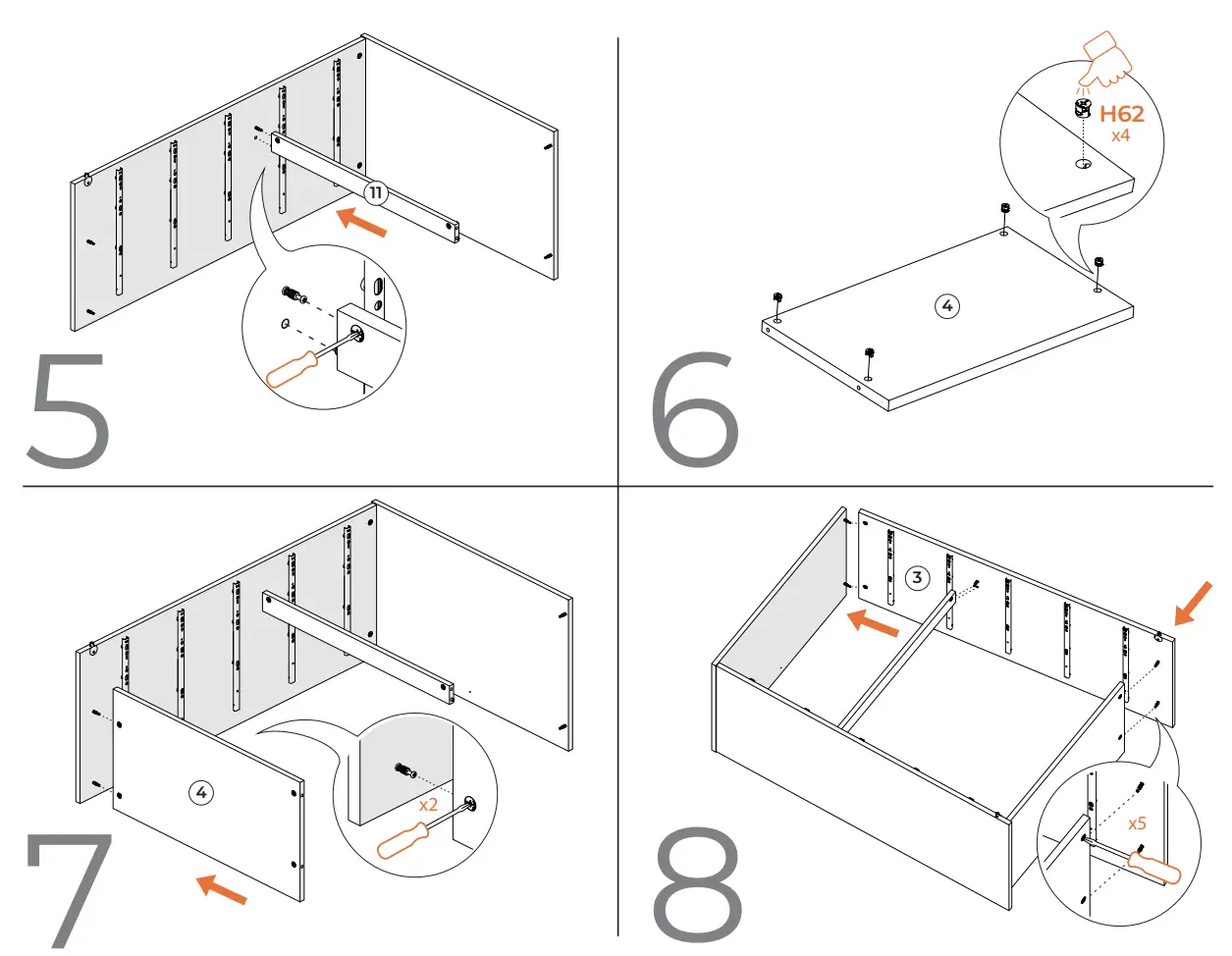 11

5

H62
x4

4

6

4

x2

7

3

x5

8