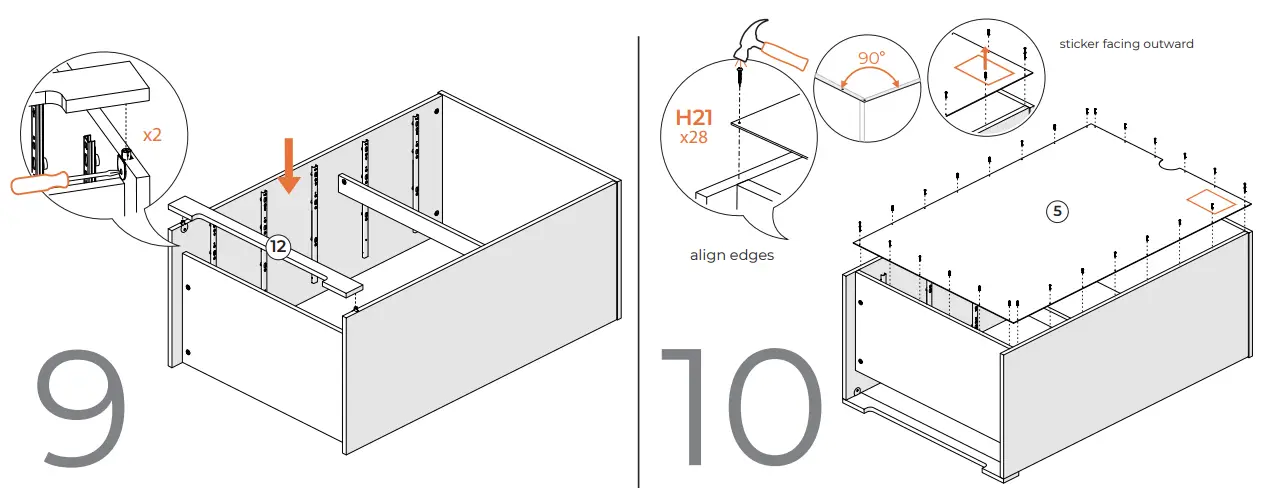 x2

12

9

H21
x28

90°

sticker facing outward

align edges

5

10