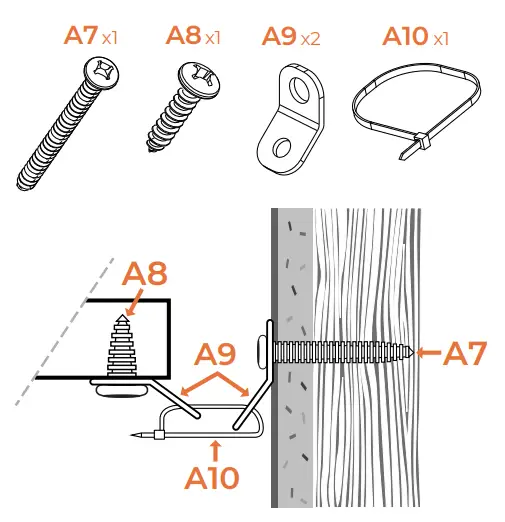 A7 x1
A8 x1
A9 x2
A10 x1

A8
A9
A7
A10