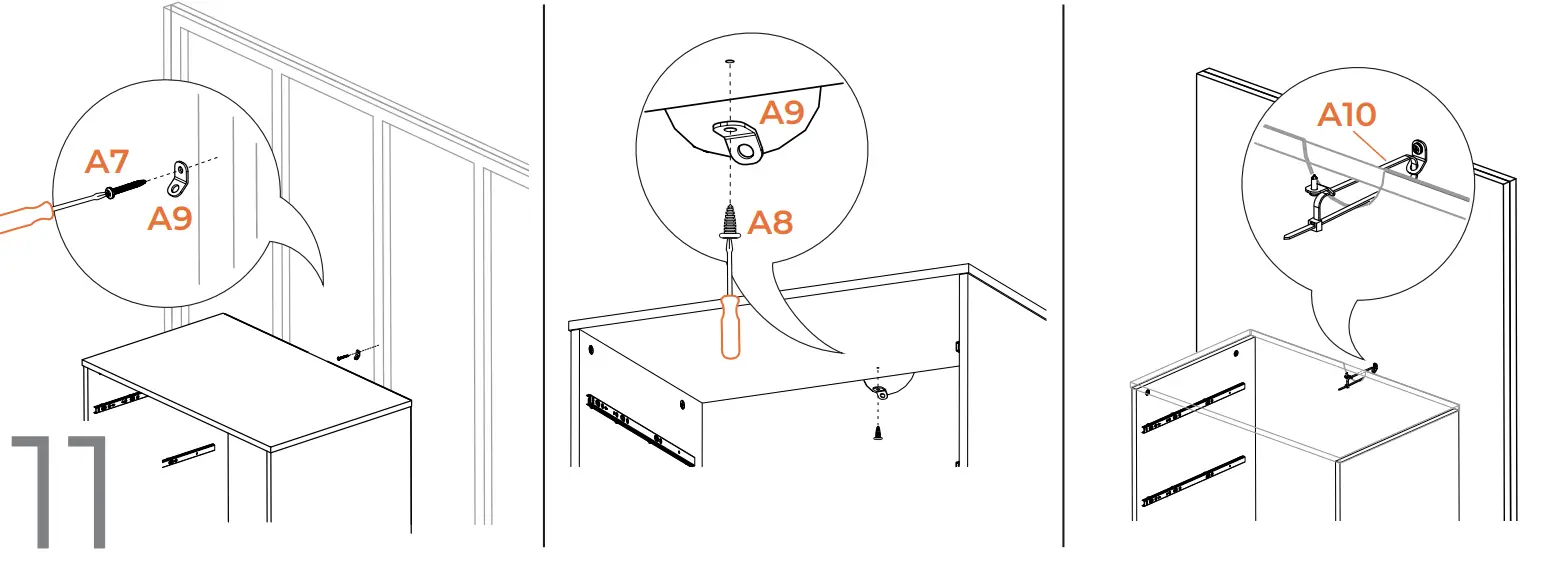 A7
A9
11
A9
A8
A10