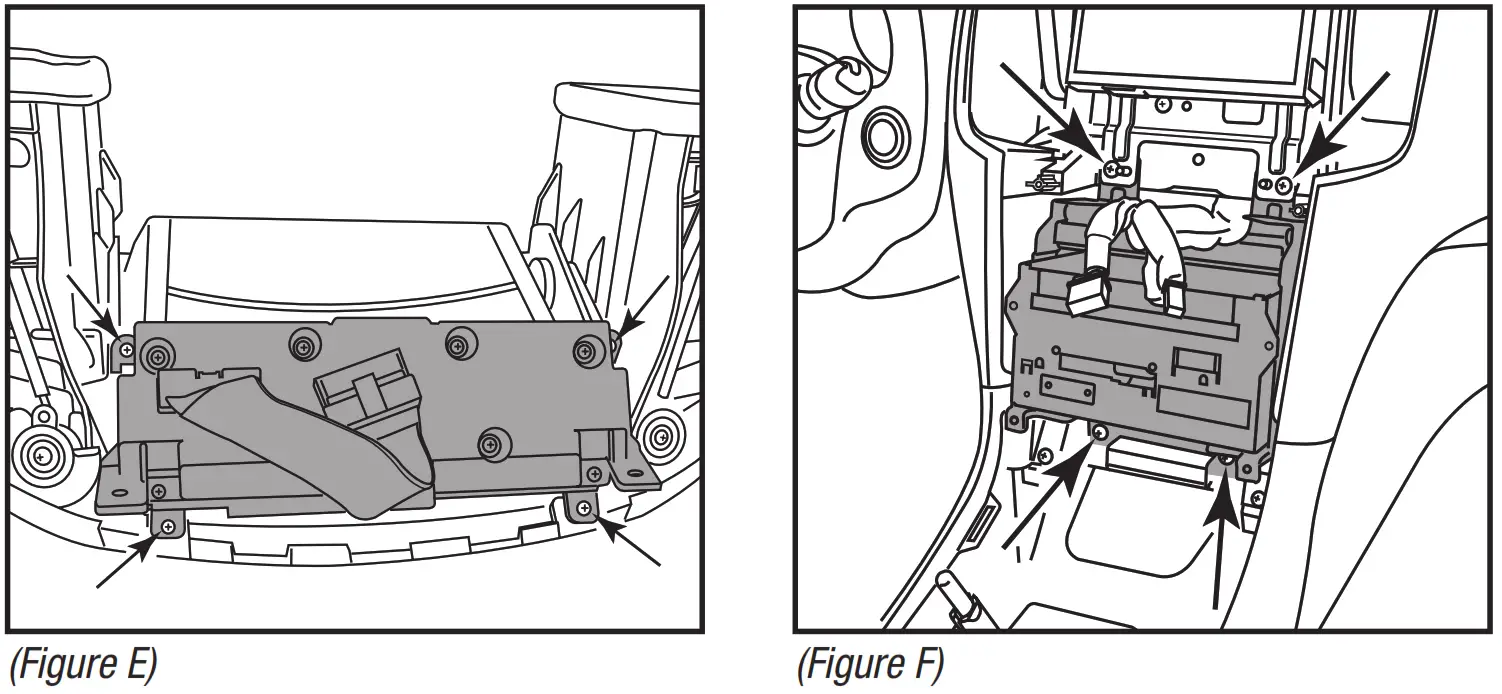 (Figure E)

(Figure F)