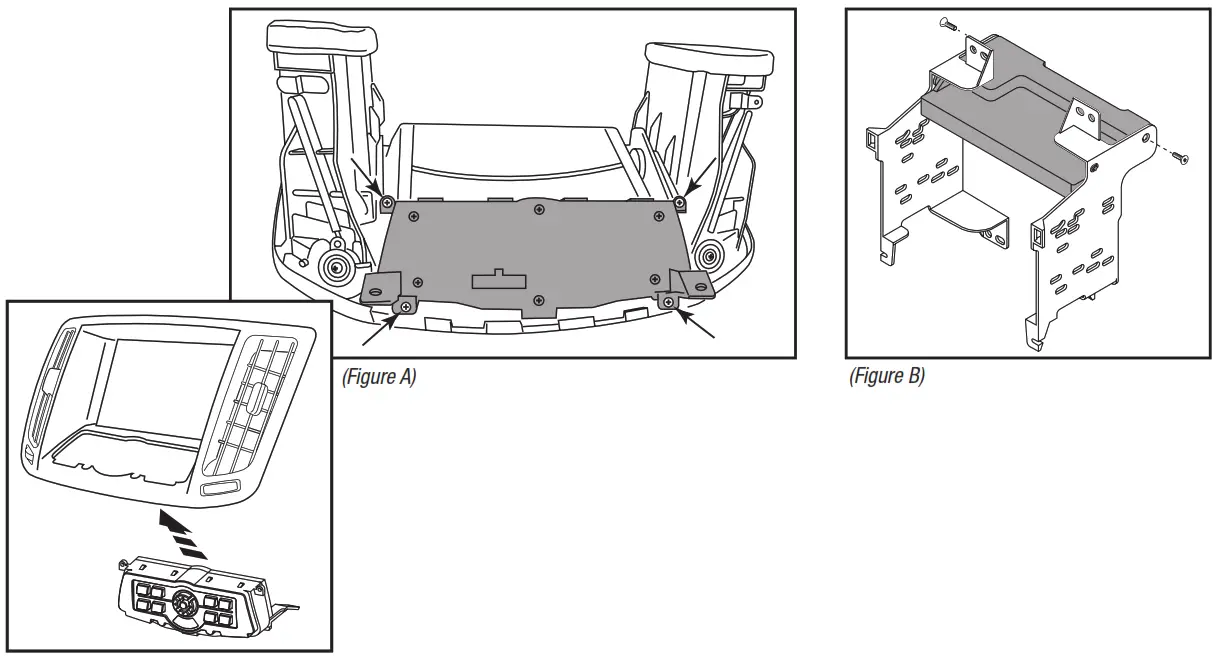 (Figure A)

(Figure B)