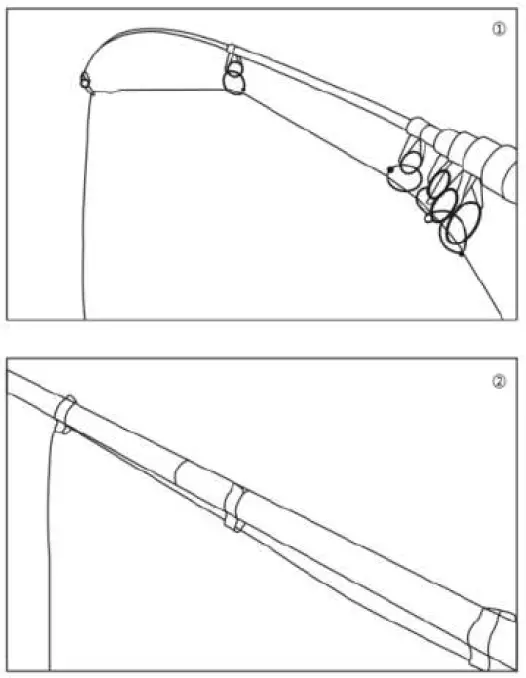 ①

②