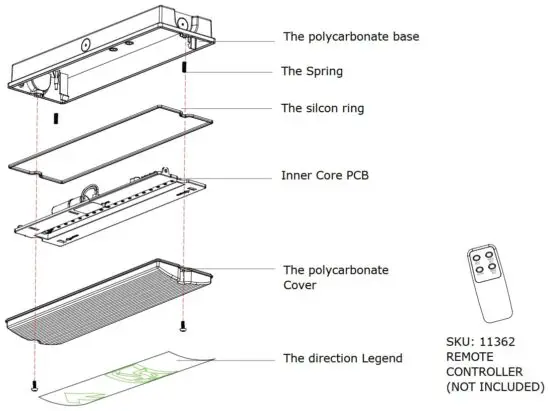 The polycarbonate base

The Spring

The silcon ring

Inner Core PCB

The polycarbonate Cover

The direction Legend

SKU: 11362
REMOTE
CONTROLLER
(NOT INCLUDED)