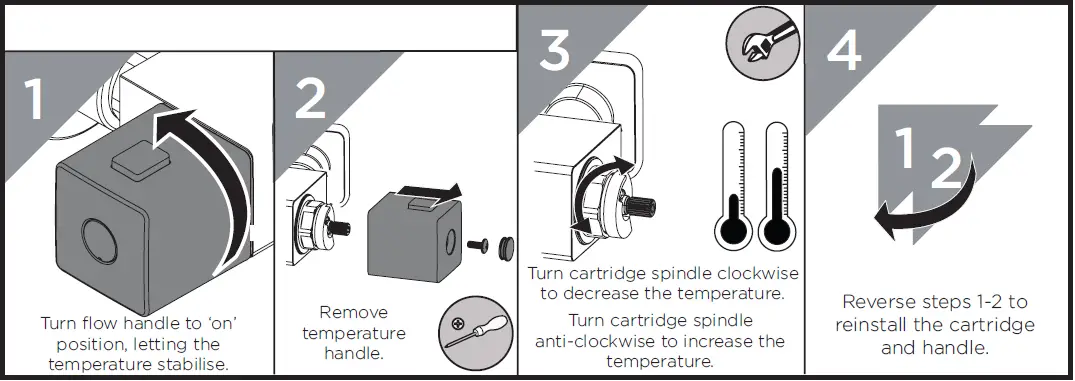 1

Turn flow handle to 'on' position, letting the temperature stabilise.

2

Remove temperature handle.

3

Turn cartridge spindle clockwise to decrease the temperature.

Turn cartridge spindle anti-clockwise to increase the temperature.

4

1 2

Reverse steps 1-2 to reinstall the cartridge and handle.