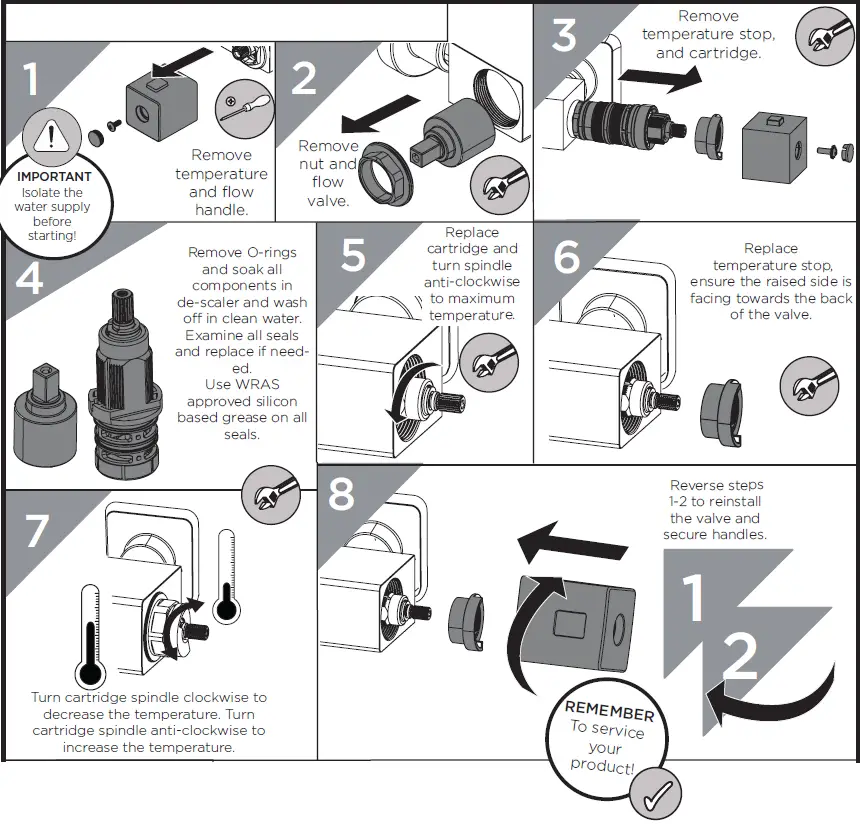 1

IMPORTANT
Isolate the water supply before starting!

Remove temperature and flow handle.

2

Remove nut and flow valve.

3

Remove temperature stop, and cartridge.

4

Remove O-rings and soak all components in de-scaler and wash off in clean water. Examine all seals and replace if needed.
Use WRAS approved silicon based grease on all seals.

5

Replace cartridge and turn spindle anti-clockwise to maximum temperature.

6

Replace temperature stop, ensure the raised side is facing towards the back of the valve.

7

Turn cartridge spindle clockwise to decrease the temperature. Turn cartridge spindle anti-clockwise to increase the temperature.

8

Reverse steps 1-2 to reinstall the valve and secure handles.

1

2

REMEMBER
To service your product!