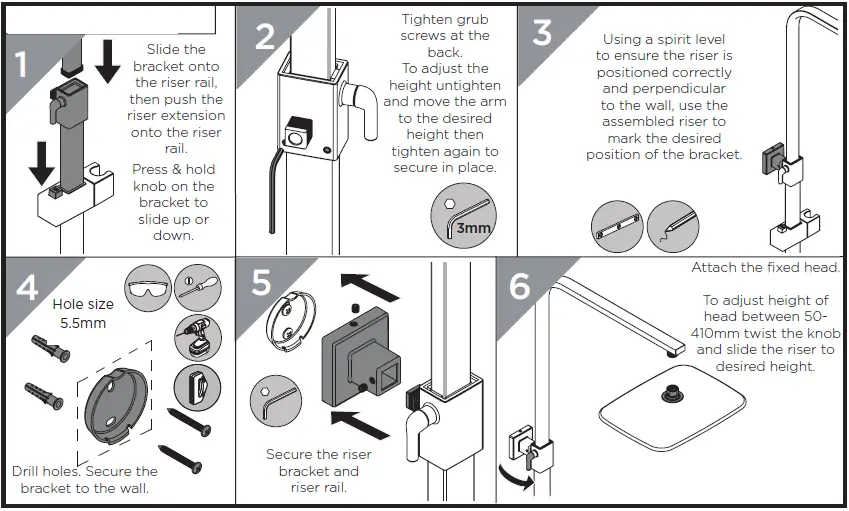 1

Slide the bracket onto the riser rail, then push the riser extension onto the riser rail.

Press & hold knob on the bracket to slide up or down.

2

Tighten grub screws at the back.

To adjust the height untighten and move the arm to the desired height then tighten again to secure in place.

3mm

3

Using a spirit level to ensure the riser is positioned correctly and perpendicular to the wall, use the assembled riser to mark the desired position of the bracket.

4

Hole size 5.5mm

Drill holes. Secure the bracket to the wall.

5

Secure the riser bracket and riser rail.

6

Attach the fixed head.

To adjust height of head between 50-410mm twist the knob and slide the riser to desired height.