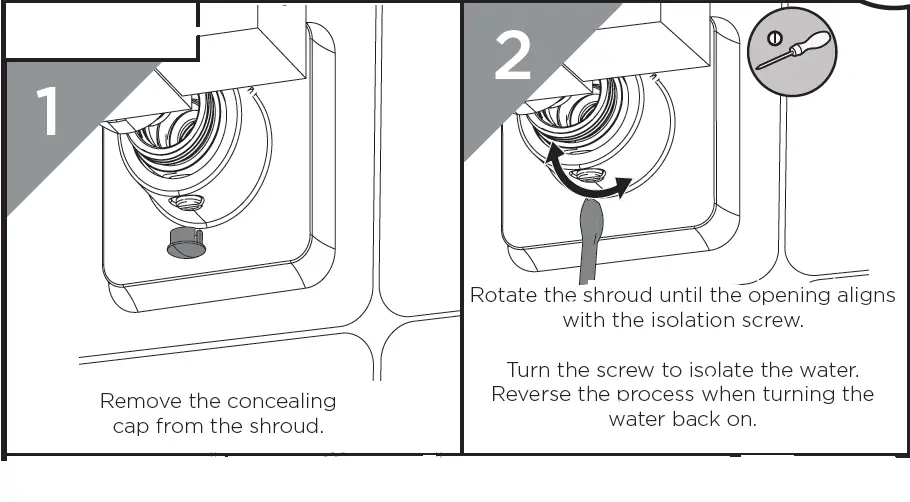 1

Remove the concealing cap from the shroud.

2

Rotate the shroud until the opening aligns with the isolation screw.

Turn the screw to isolate the water. Reverse the process when turning the water back on.