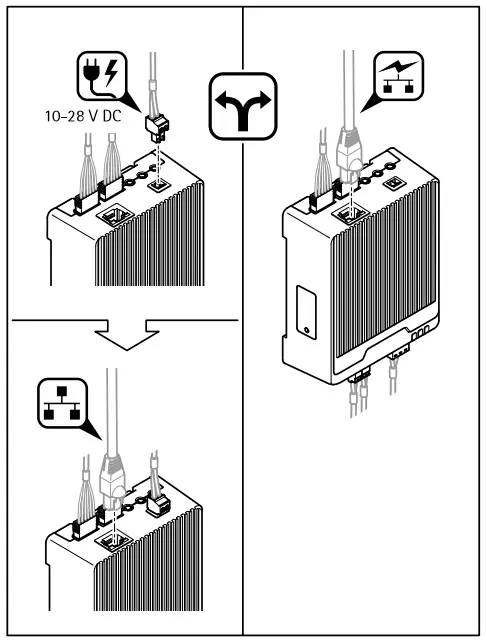 10–28 V DC