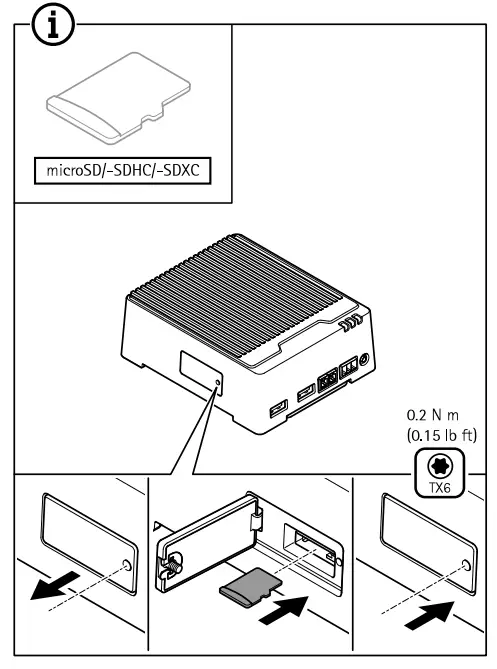 i

microSD/-SDHC/-SDXC

0.2 N m
(0.15 lb ft)

TX6