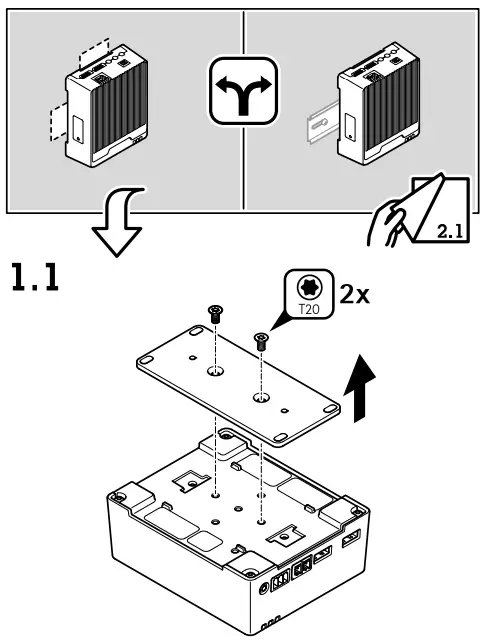 2.1

1.1

T20

2x