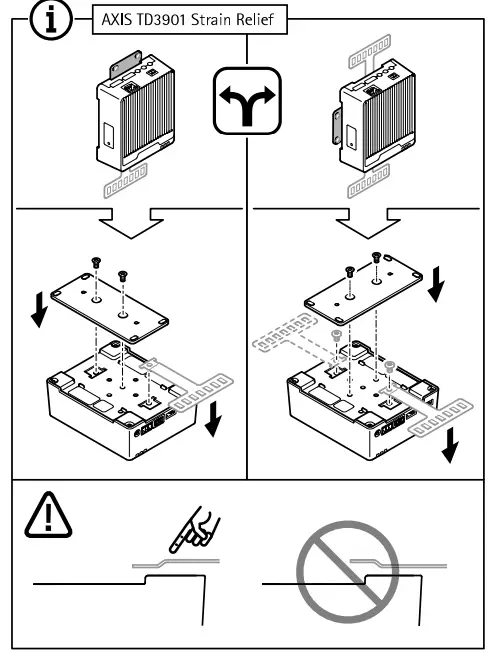 AXIS TD3901 Strain Relief