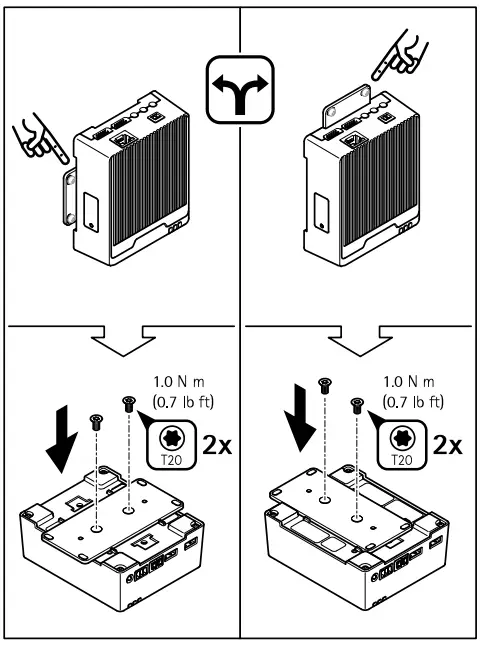 1.0 N m
(0.7 lb ft)

T20

2x

1.0 N m
(0.7 lb ft)

T20

2x