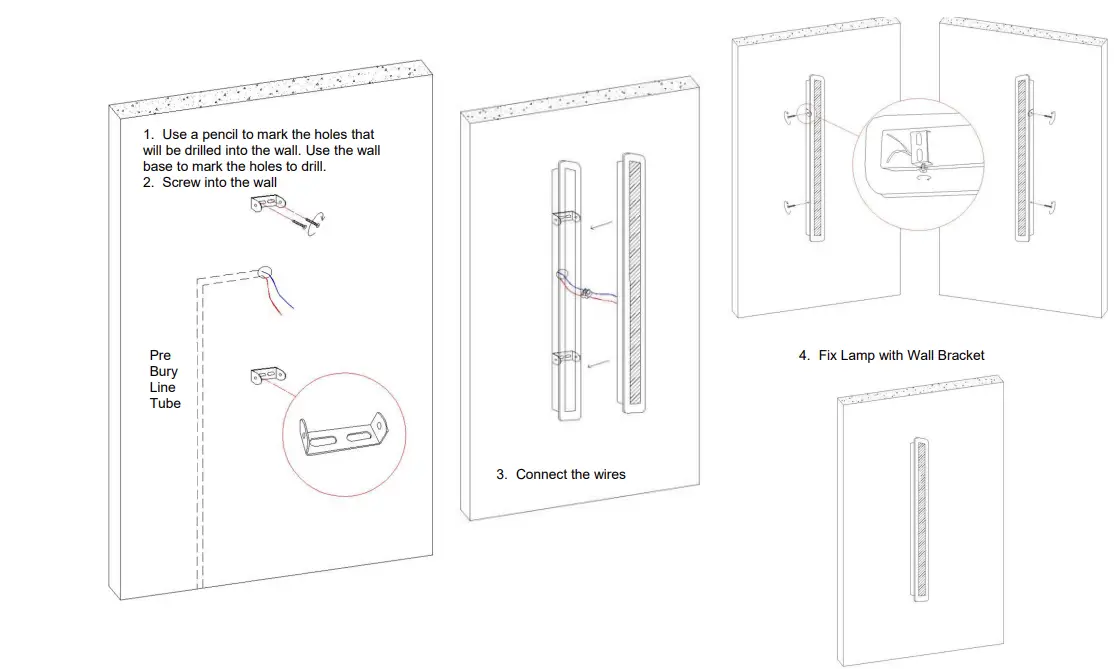 1. Use a pencil to mark the holes that will be drilled into the wall. Use the wall base to mark the holes to drill.
2. Screw into the wall

Pre
Bury
Line
Tube

3. Connect the wires

4. Fix Lamp with Wall Bracket