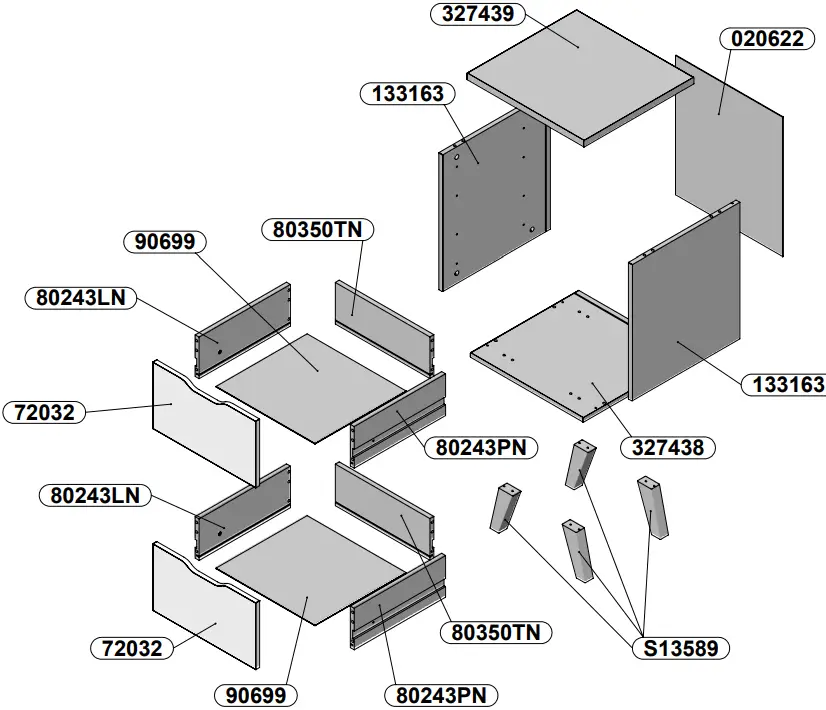 327439
020622
133163
80350TN
90699
80243LN
72032
80243PN
133163
327438
80243LN
72032
80350TN
S13589
90699
80243PN