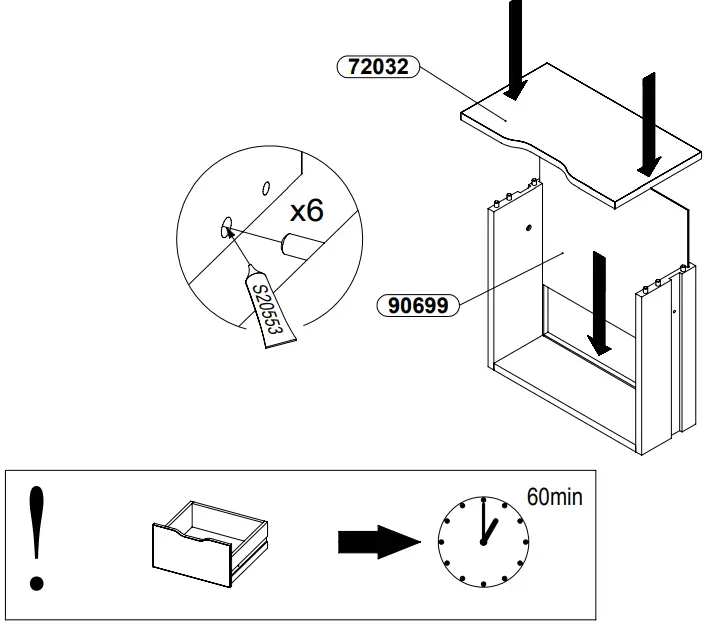 72032

x6

S20553

90699

!

60min