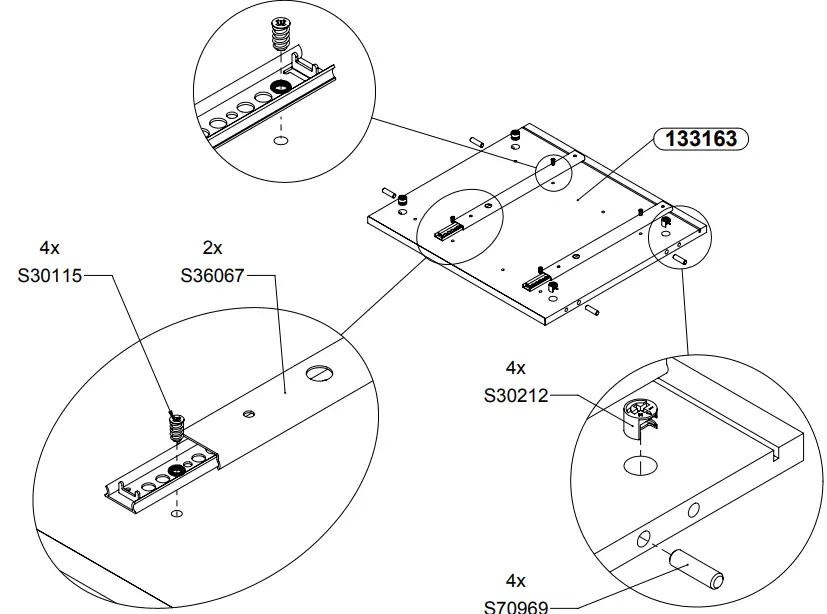 133163

4x
S30115

2x
S36067

4x
S30212

4x
S70969