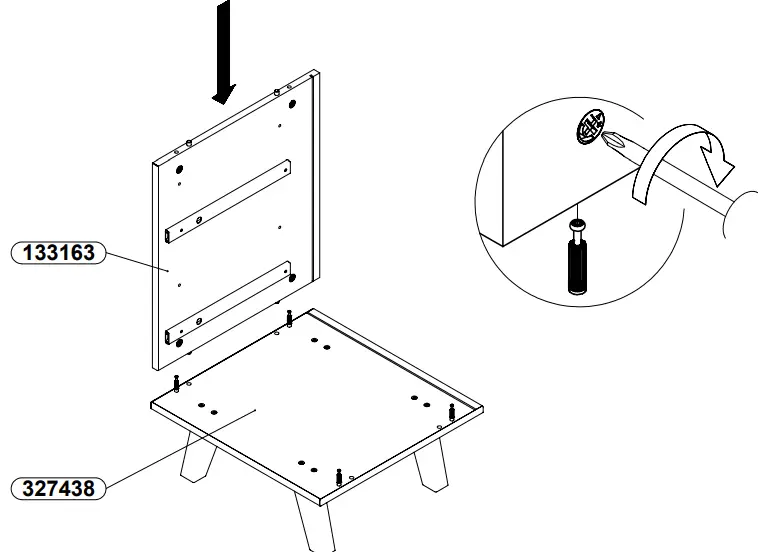 133163

327438