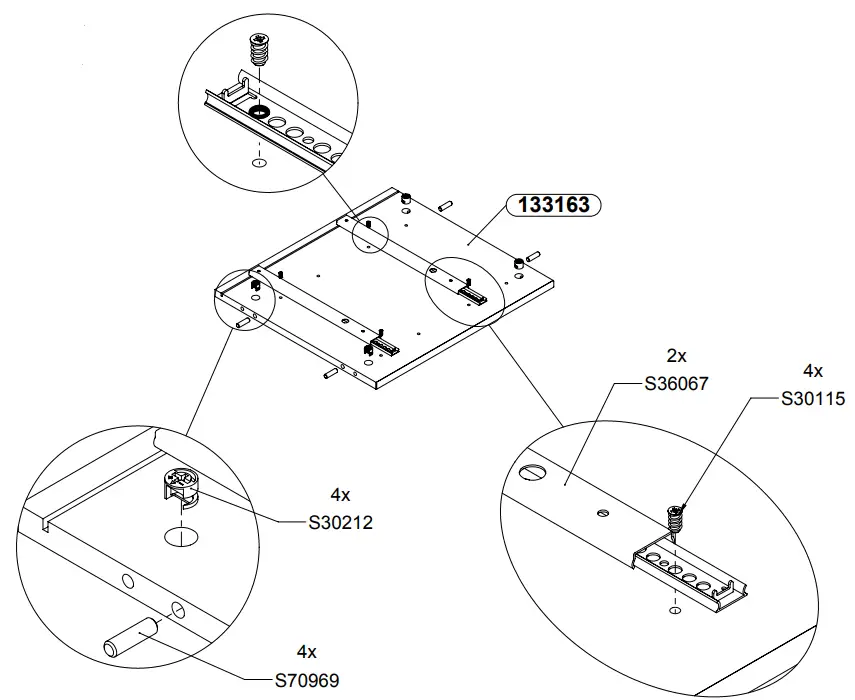 133163

2x
S36067

4x
S30115

4x
S30212

4x
S70969