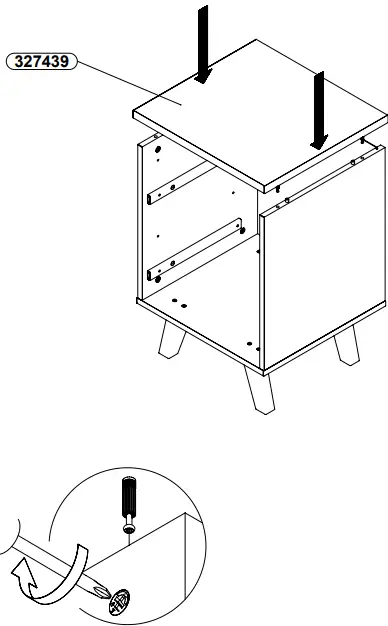 327439