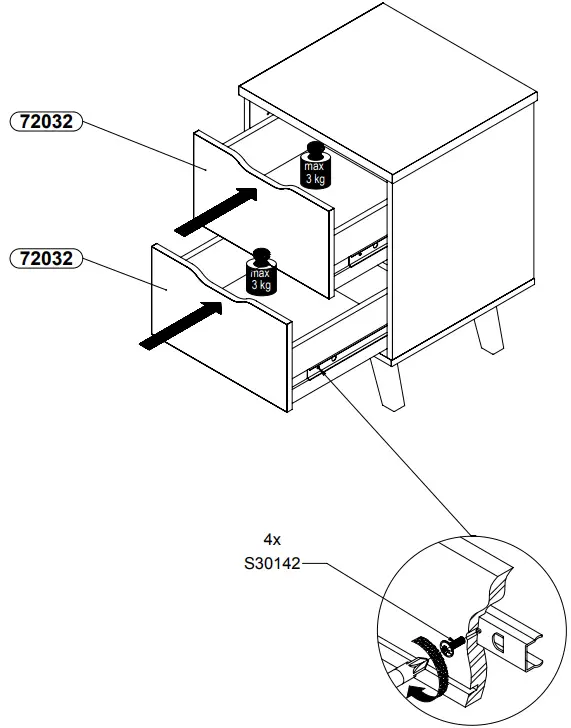 72032

max
3 kg

72032

max
3 kg

4x
S30142