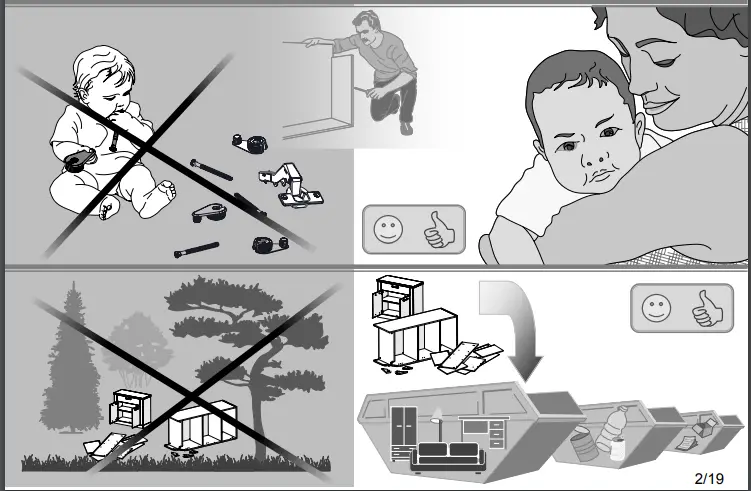 2/19