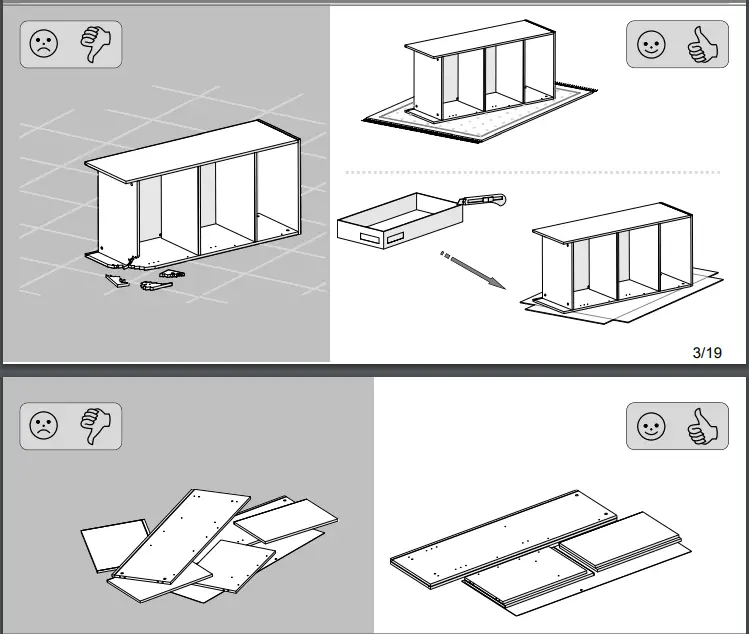 3/19