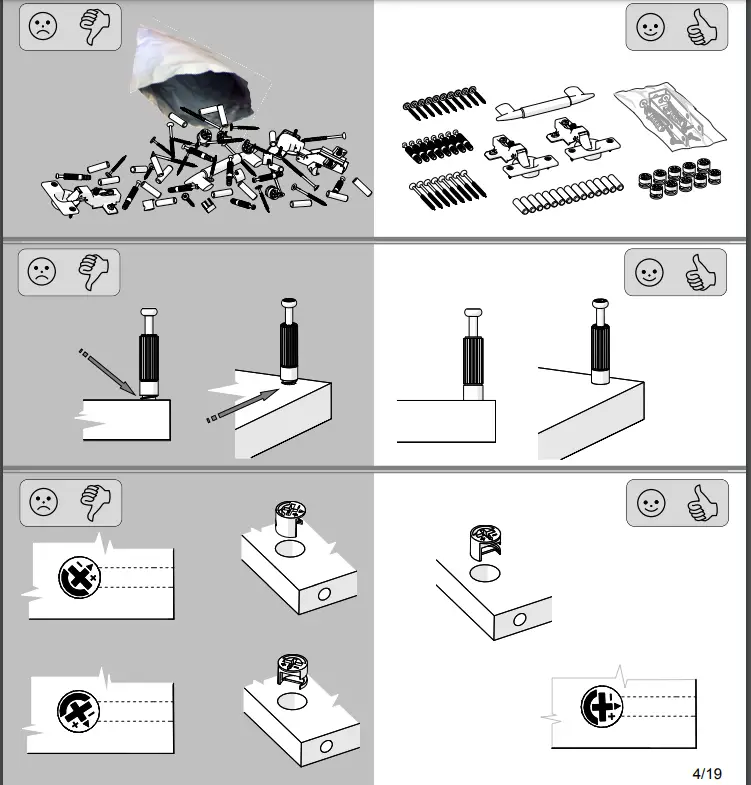 4/19