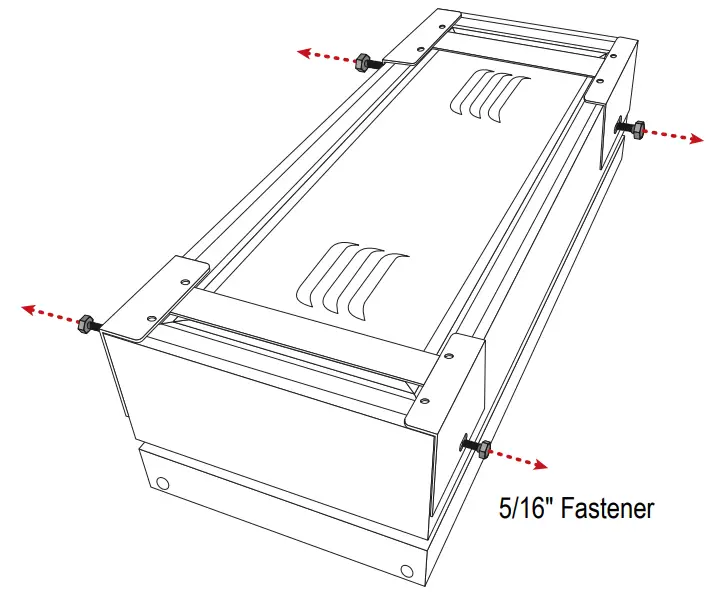 5/16" Fastener