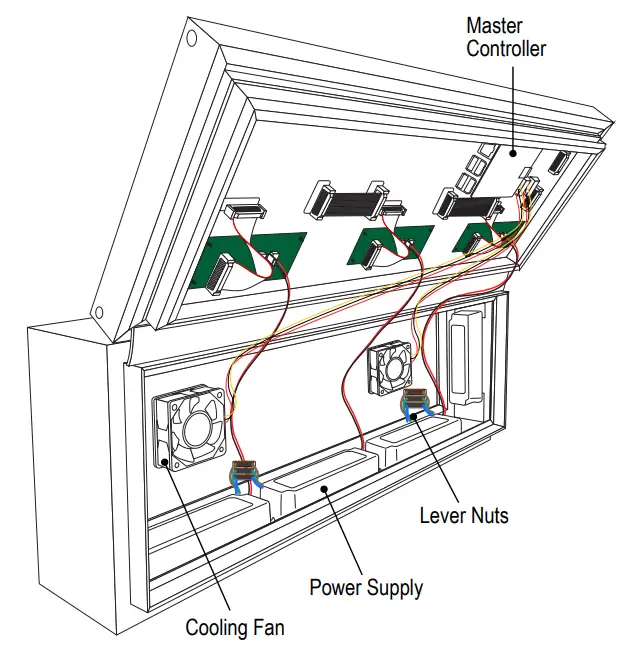 Master Controller

Lever Nuts

Power Supply

Cooling Fan