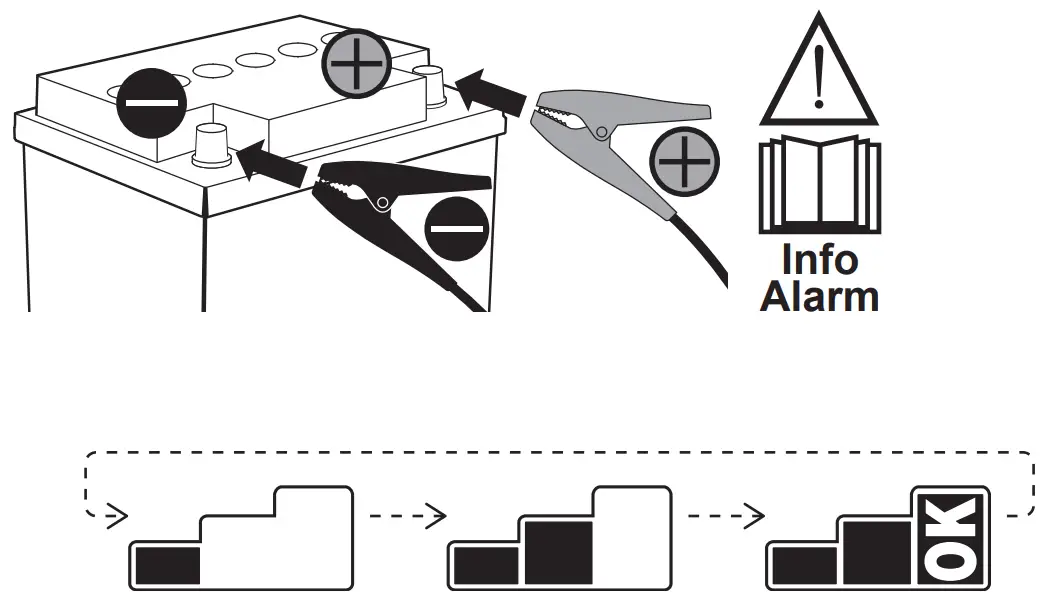 Info
Alarm

OK