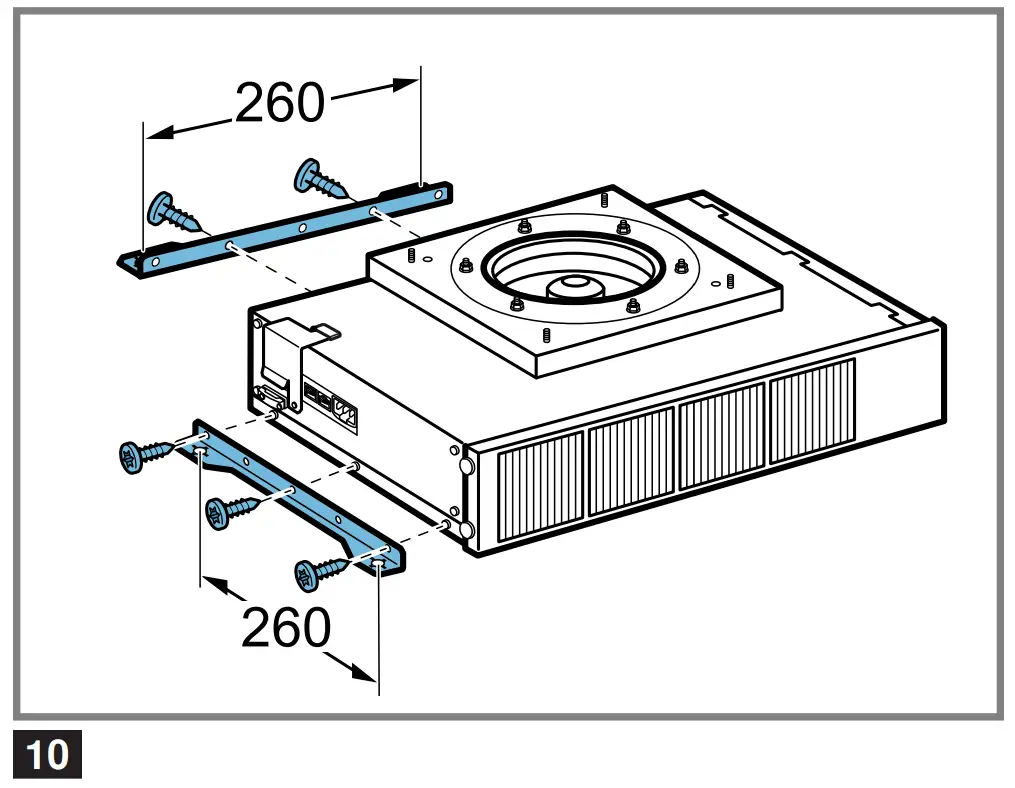 260

260

10