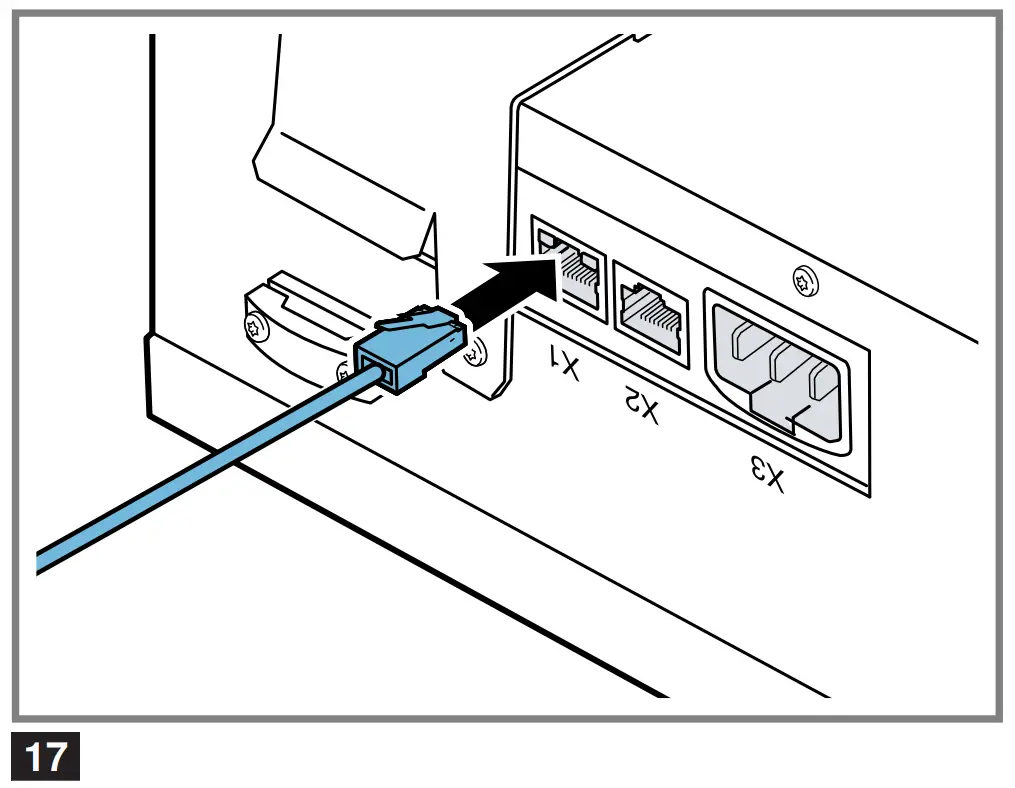 X1
X2
X3
17