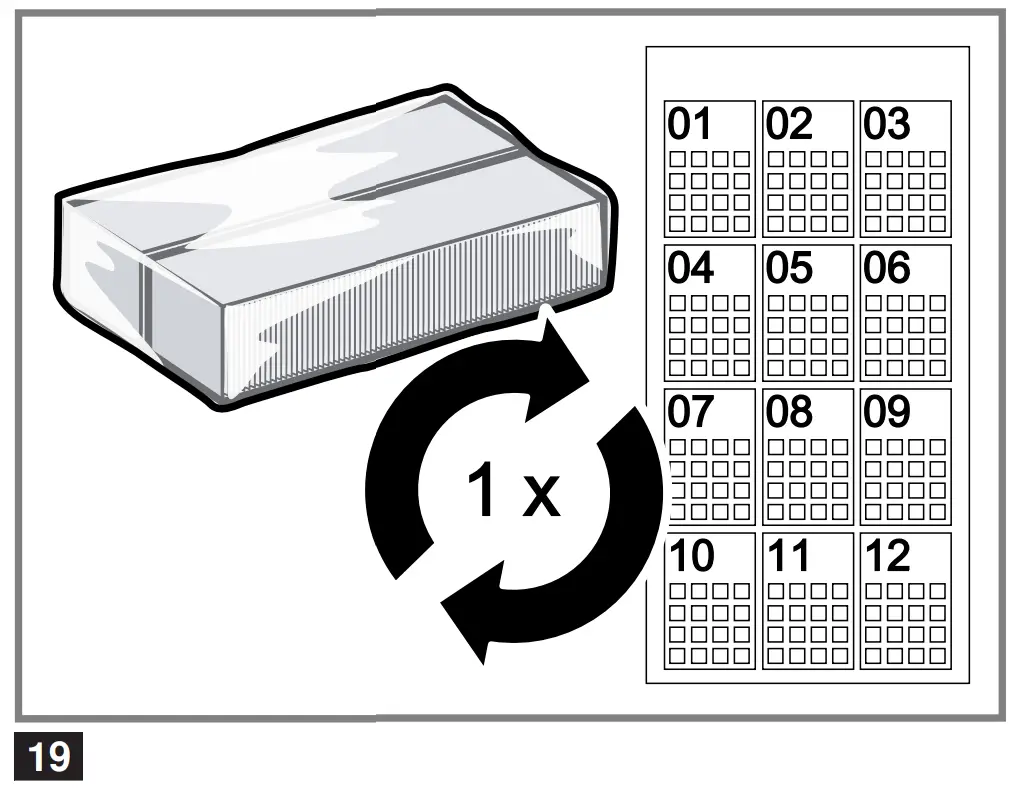 1 x

01 02 03
04 05 06
07 08 09
10 11 12

19