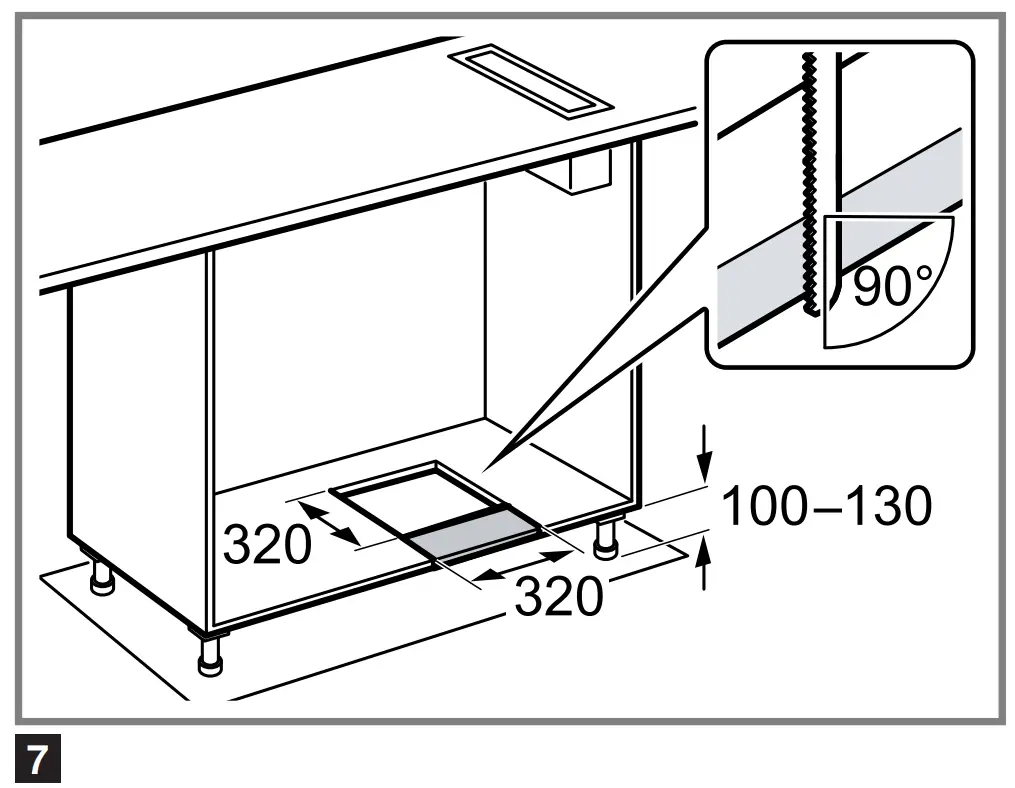 90°
100–130
320
320
7