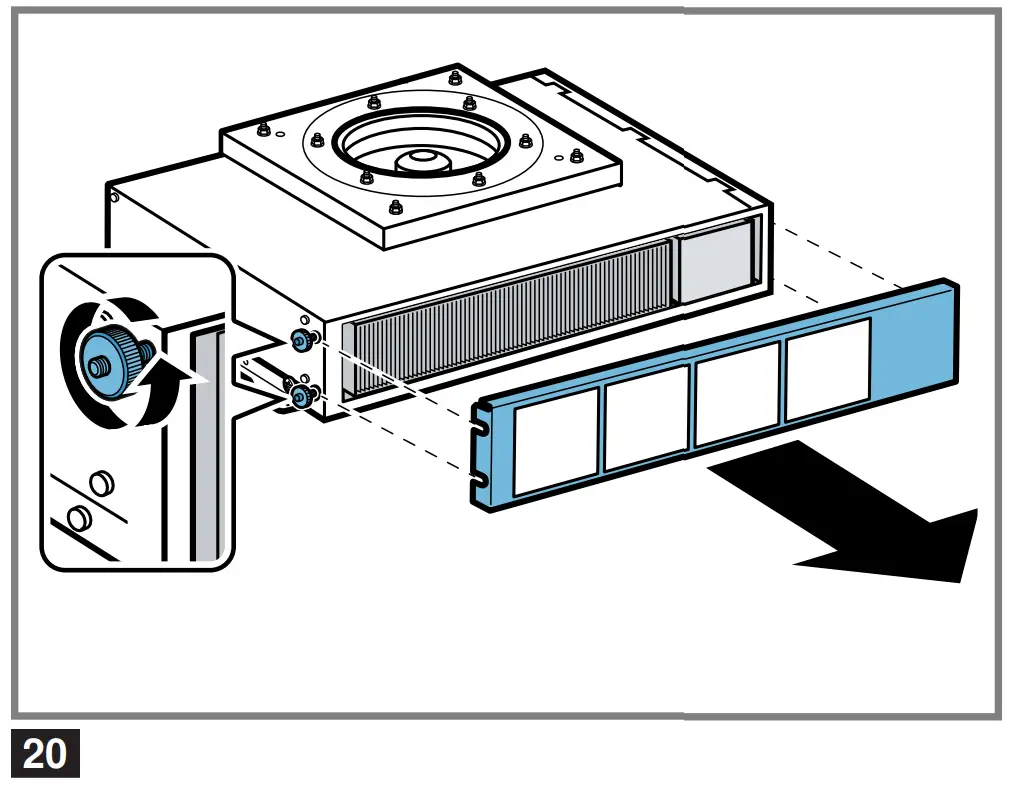 20