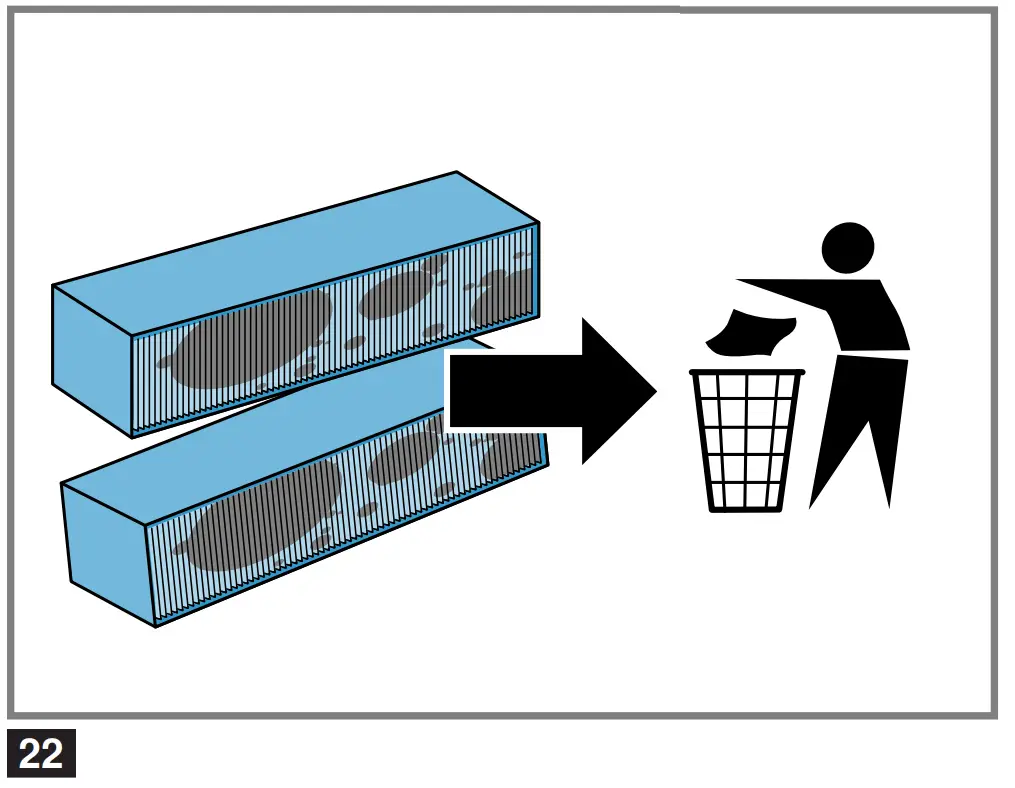 22