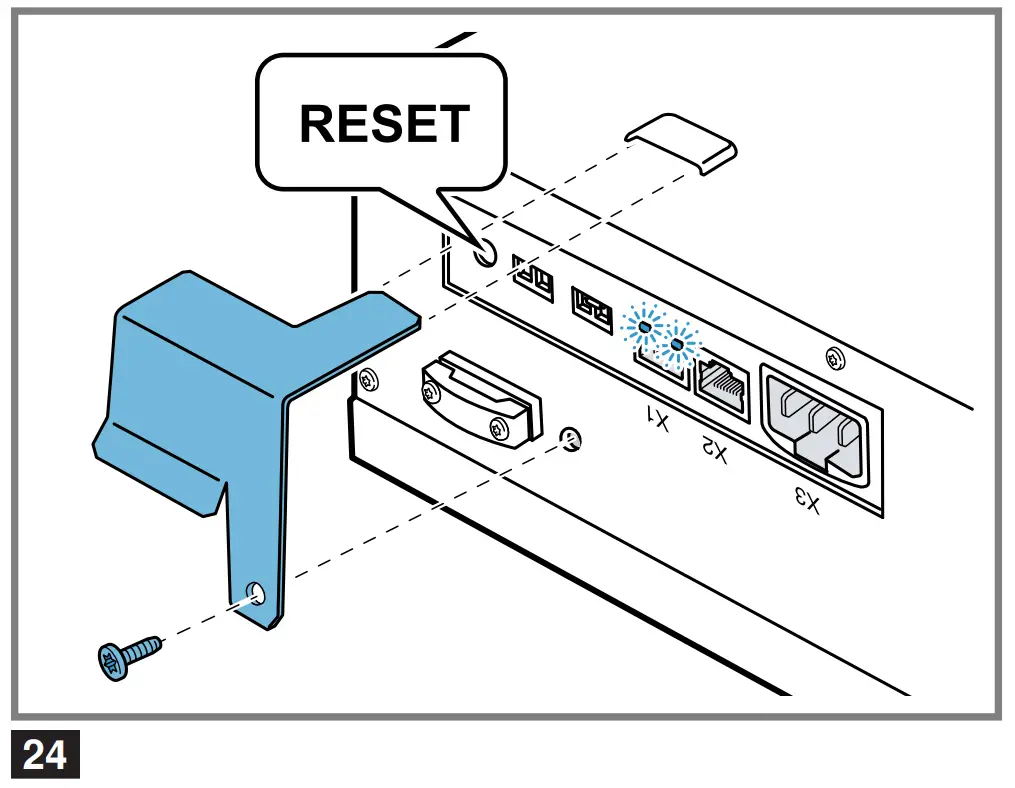 RESET

X1

X2

X3

24