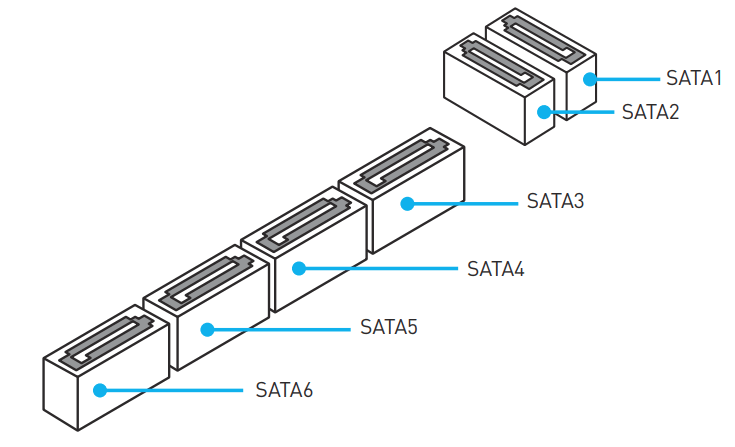 SATA1
SATA2
SATA3
SATA4
SATA5
SATA6