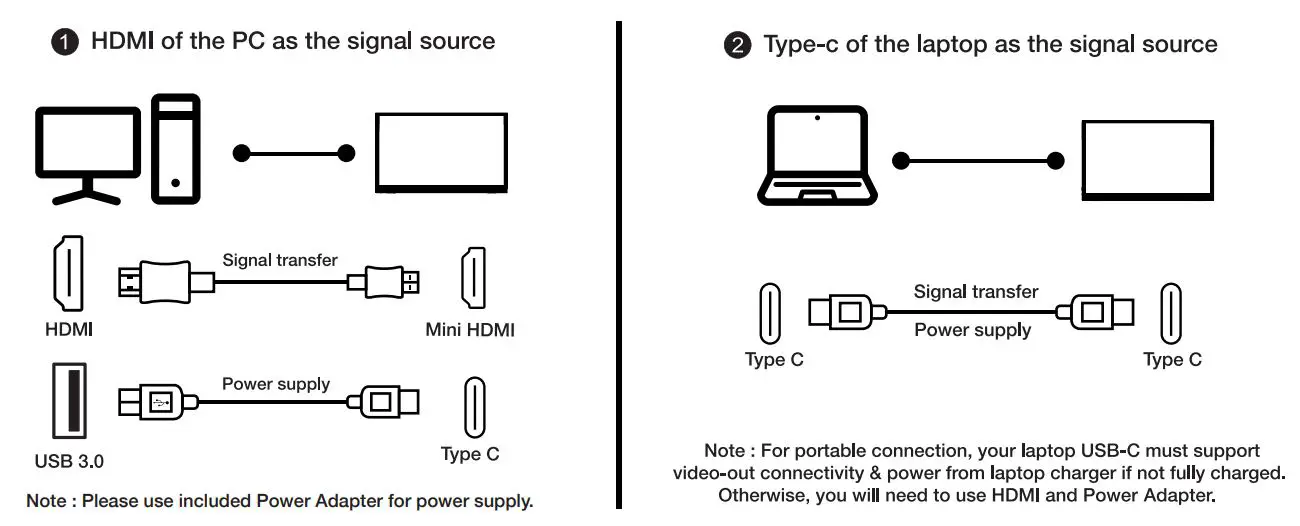 1 HDMI of the PC as the signal source

Signal transfer

HDMI

Mini HDMI

Power supply

USB 3.0

Type C

Note : Please use included Power Adapter for power supply.

2 Type-c of the laptop as the signal source

Signal transfer

Power supply

Type C

Type C

Note : For portable connection, your laptop USB-C must support video-out connectivity & power from laptop charger if not fully charged. Otherwise, you will need to use HDMI and Power Adapter.