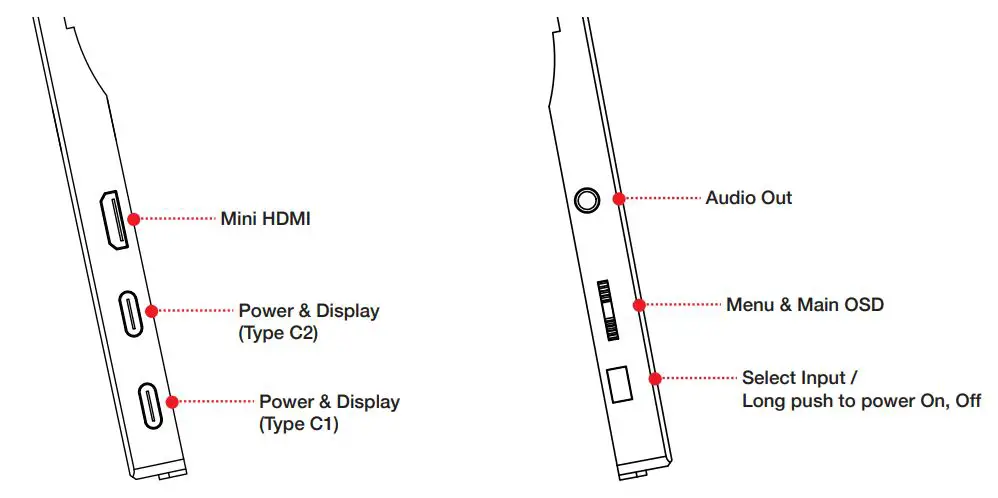 Mini HDMI

Power & Display
(Type C2)

Power & Display
(Type C1)

Audio Out

Menu & Main OSD

Select Input /
Long push to power On, Off