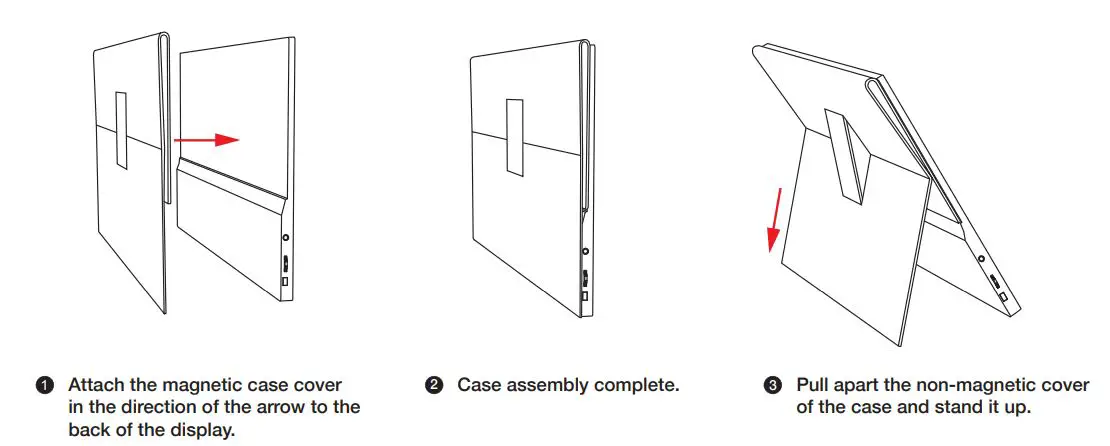 ❶ Attach the magnetic case cover in the direction of the arrow to the back of the display.

❷ Case assembly complete.

❸ Pull apart the non-magnetic cover of the case and stand it up.