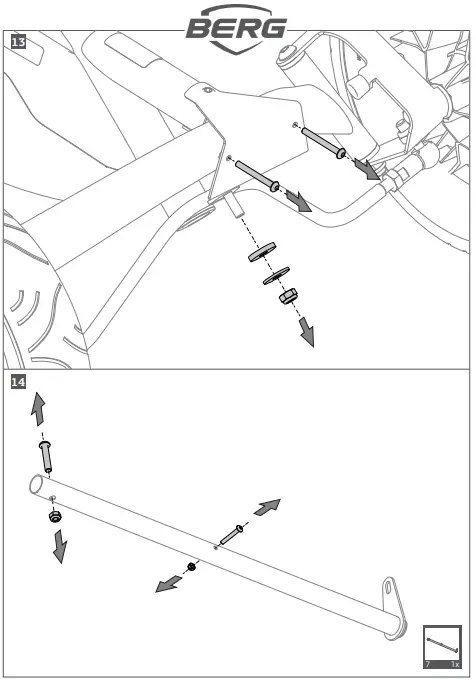 BERG

13

14

7 1x